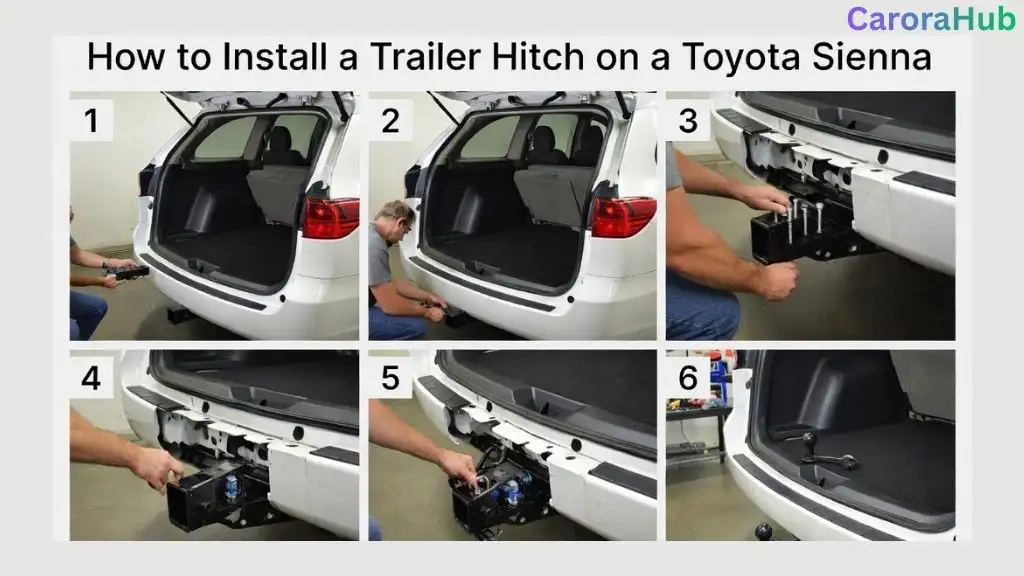 CaroraHub

How to Install a Trailer Hitch on a Toyota Sienna

1

2

3

4

5

6